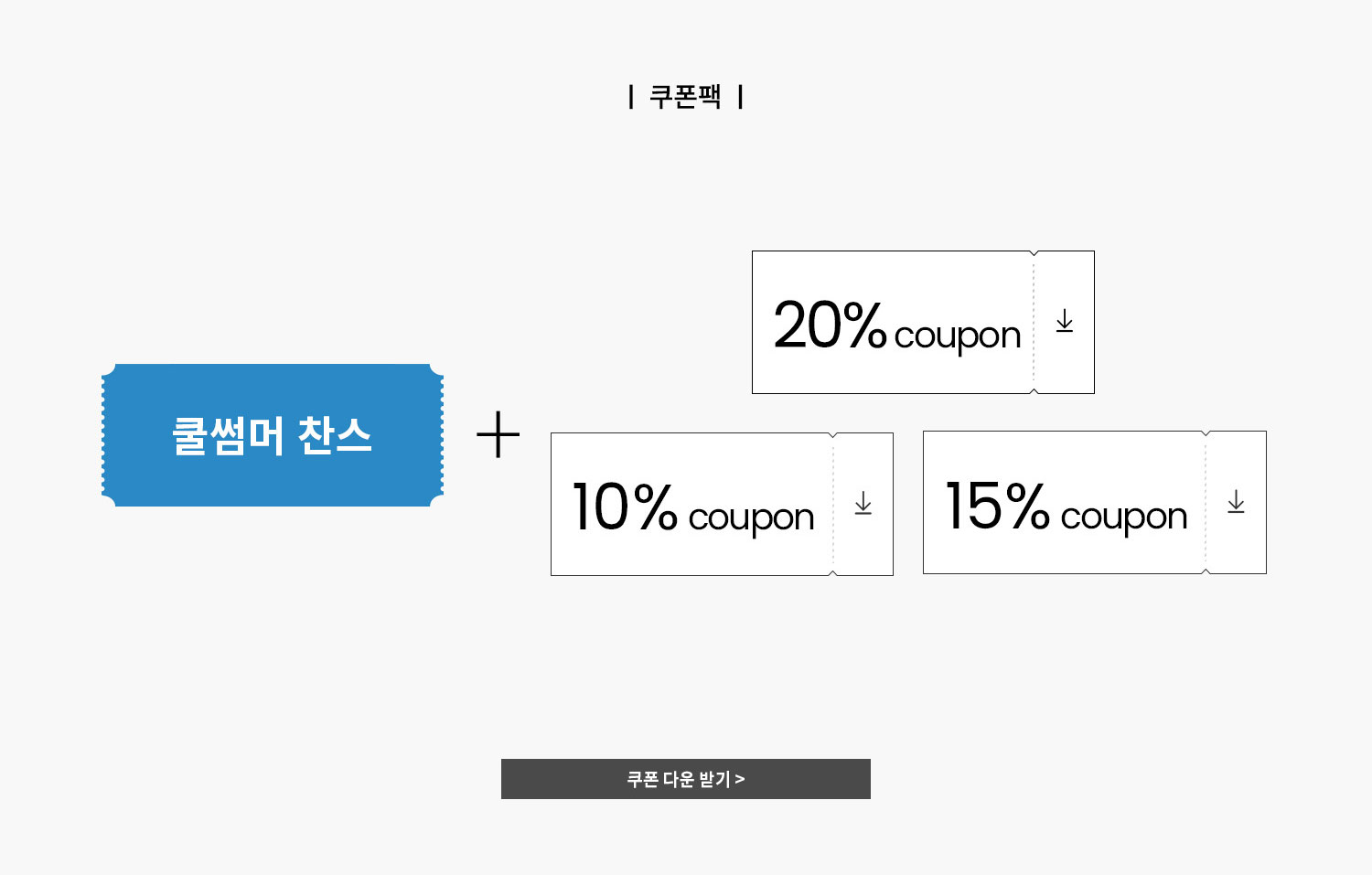 | 쿠폰팩 |

쿨썸머 찬스

+

20% coupon

10% coupon

15% coupon

쿠폰 다운 받기 >