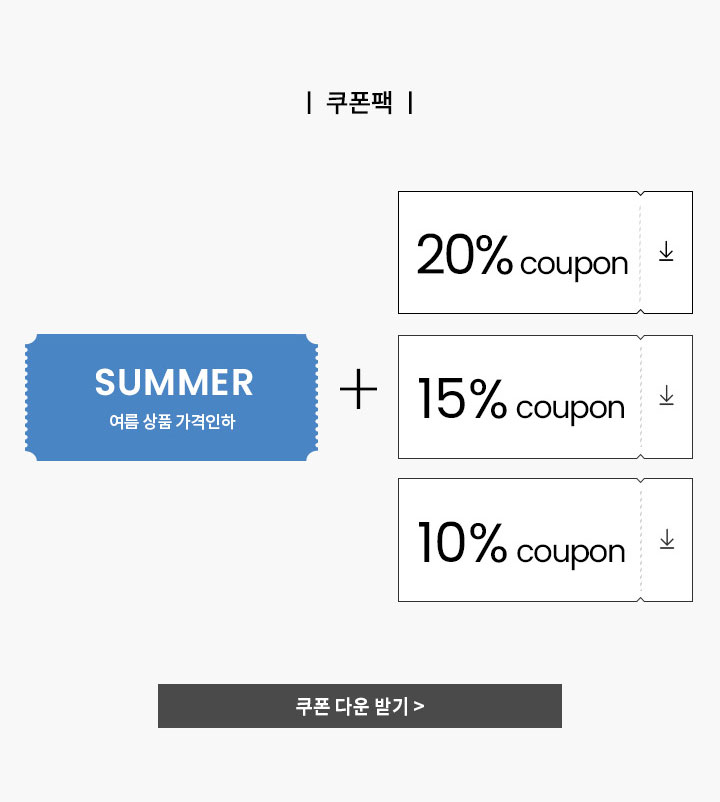 | 쿠폰팩 |

SUMMER
여름 상품 가격인하

+

20% coupon

15% coupon

10% coupon

쿠폰 다운 받기 >